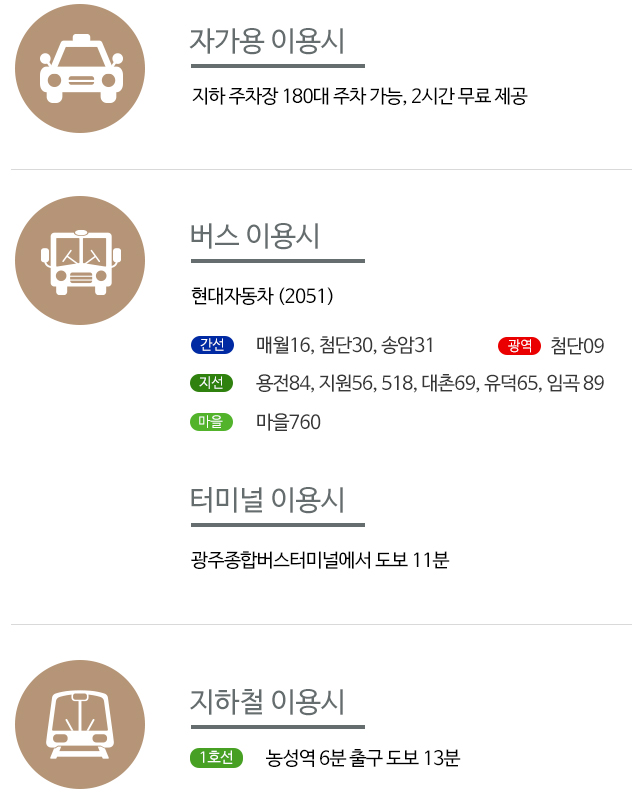 자가용 이용시

지하 주차장 180대 주차 가능, 2시간 무료 제공

버스 이용시

현대자동차 (2051)

간선 매월16, 첨단30, 송암31

광역 첨단09

지선 용전84, 지원56, 518, 대촌69, 유덕65, 임곡 89

마을 마을760

터미널 이용시

광주종합버스터미널에서 도보 11분

지하철 이용시

1호선 농성역 6분 출구 도보 13분